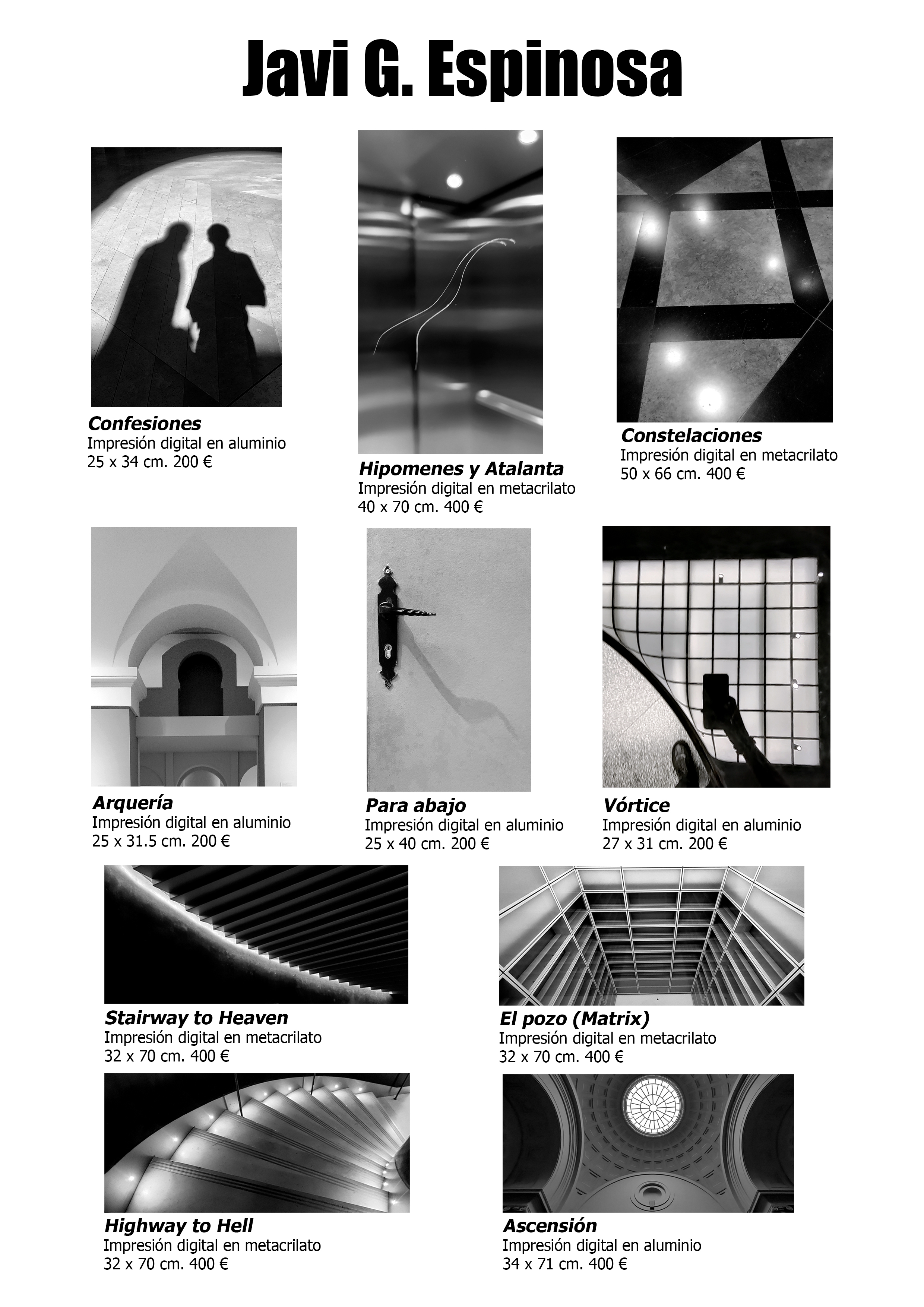 Javi G. Espinosa

Confesiones
Impresión digital en aluminio
25 x 34 cm. 200 €

Hipomenes y Atalanta
Impresión digital en metacrilato
40 x 70 cm. 400 €

Constelaciones
Impresión digital en metacrilato
50 x 66 cm. 400 €

Arquería
Impresión digital en aluminio
25 x 31.5 cm. 200 €

Para abajo
Impresión digital en aluminio
25 x 40 cm. 200 €

Vórtice
Impresión digital en aluminio
27 x 31 cm. 200 €

Stairway to Heaven
Impresión digital en metacrilato
32 x 70 cm. 400 €

El pozo (Matrix)
Impresión digital en metacrilato
32 x 70 cm. 400 €

Highway to Hell
Impresión digital en metacrilato
32 x 70 cm. 400 €

Ascensión
Impresión digital en aluminio
34 x 71 cm. 400 €